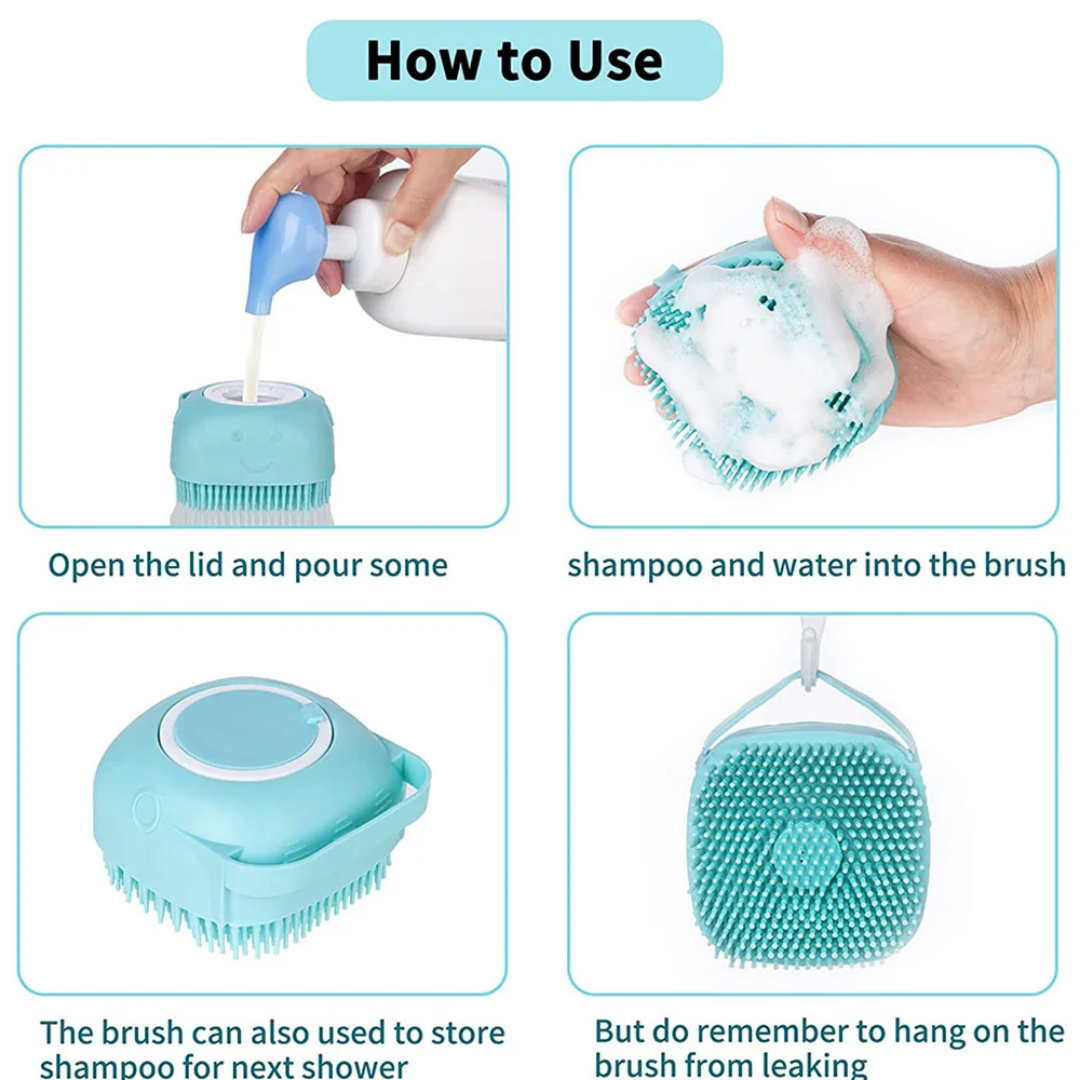 How to Use

Open the lid and pour some

shampoo and water into the brush

The brush can also used to store shampoo for next shower

But do remember to hang on the brush from leaking