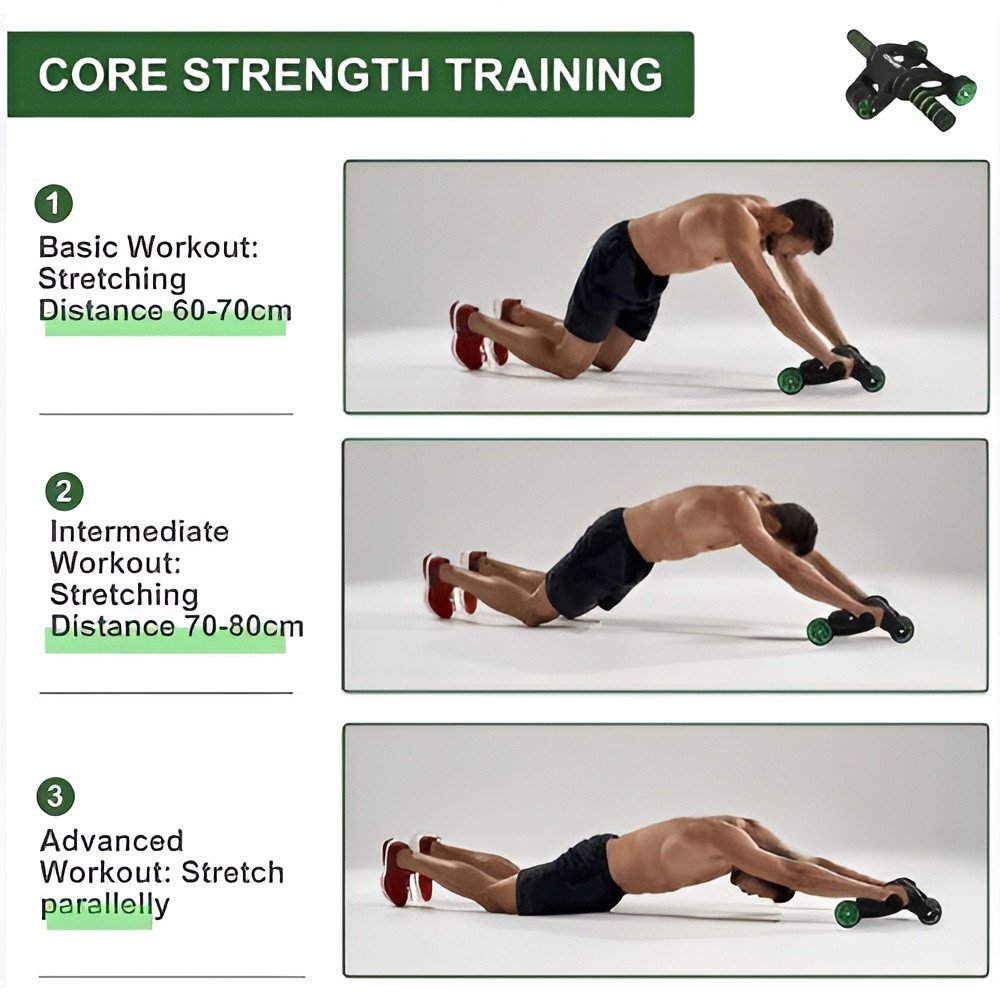 CORE STRENGTH TRAINING

1
Basic Workout: Stretching Distance 60-70cm

2
Intermediate Workout: Stretching Distance 70-80cm

3
Advanced Workout: Stretch parallelly