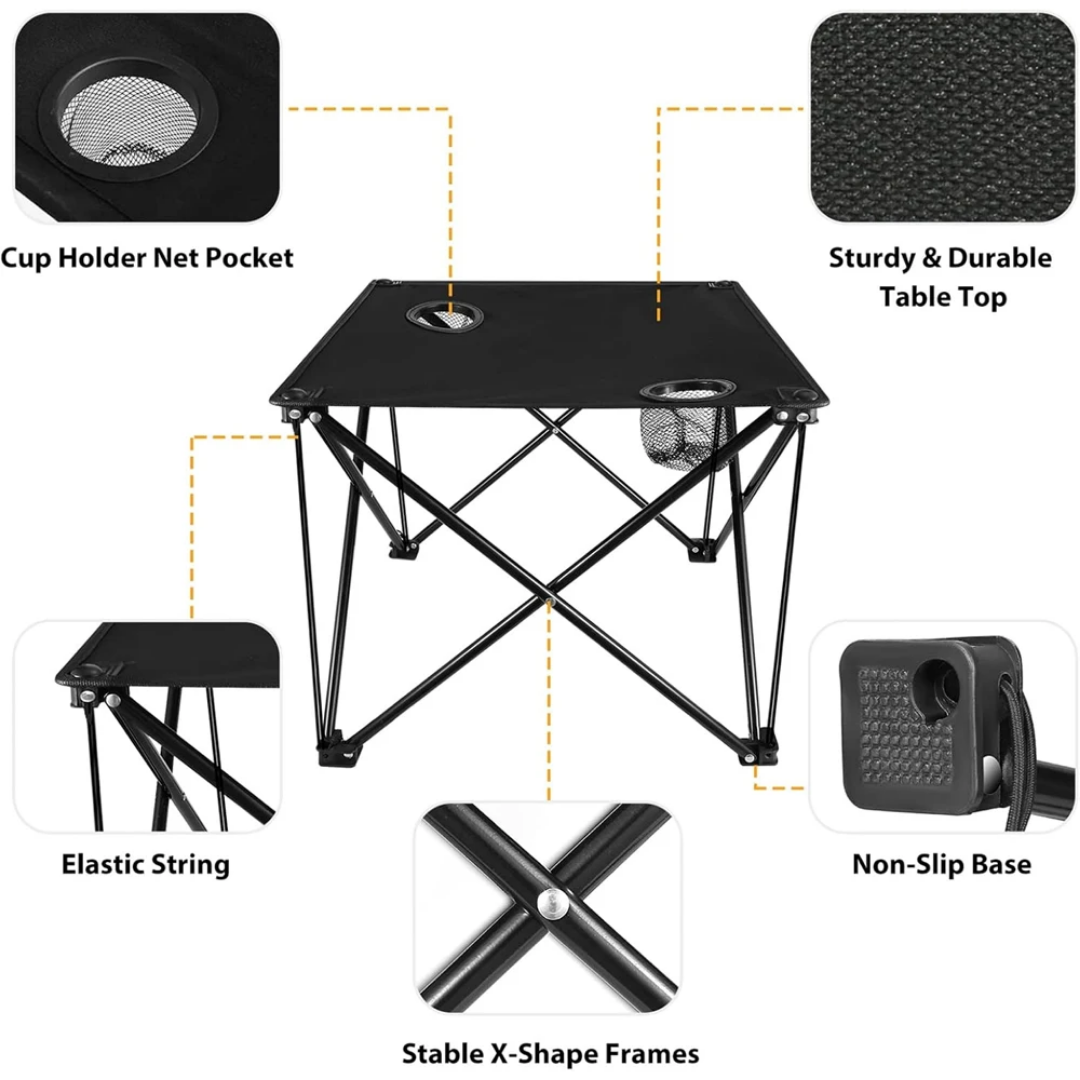 Cup Holder Net Pocket

Sturdy & Durable Table Top

Elastic String

Non-Slip Base

Stable X-Shape Frames