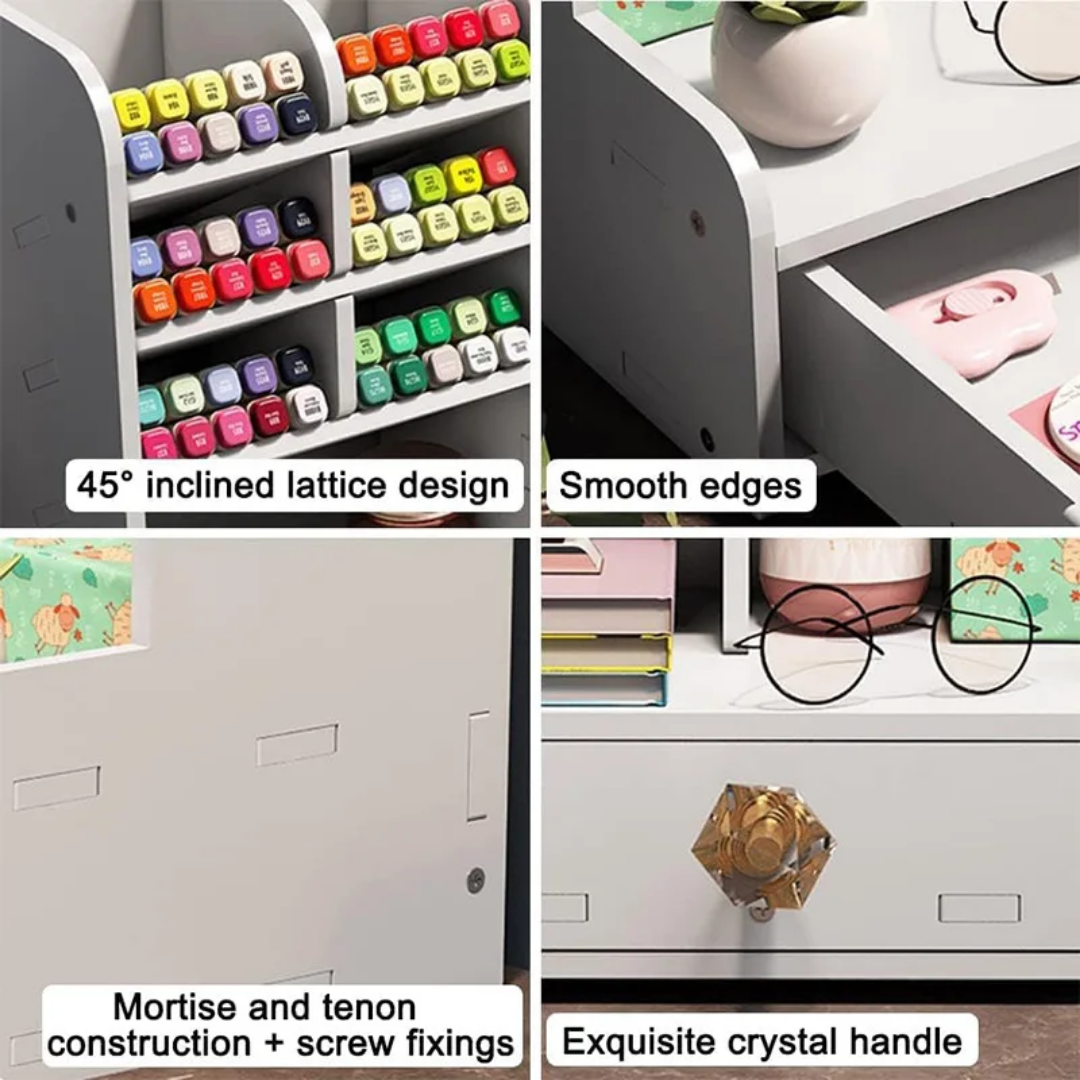 45° inclined lattice design

Smooth edges

Mortise and tenon construction + screw fixings

Exquisite crystal handle