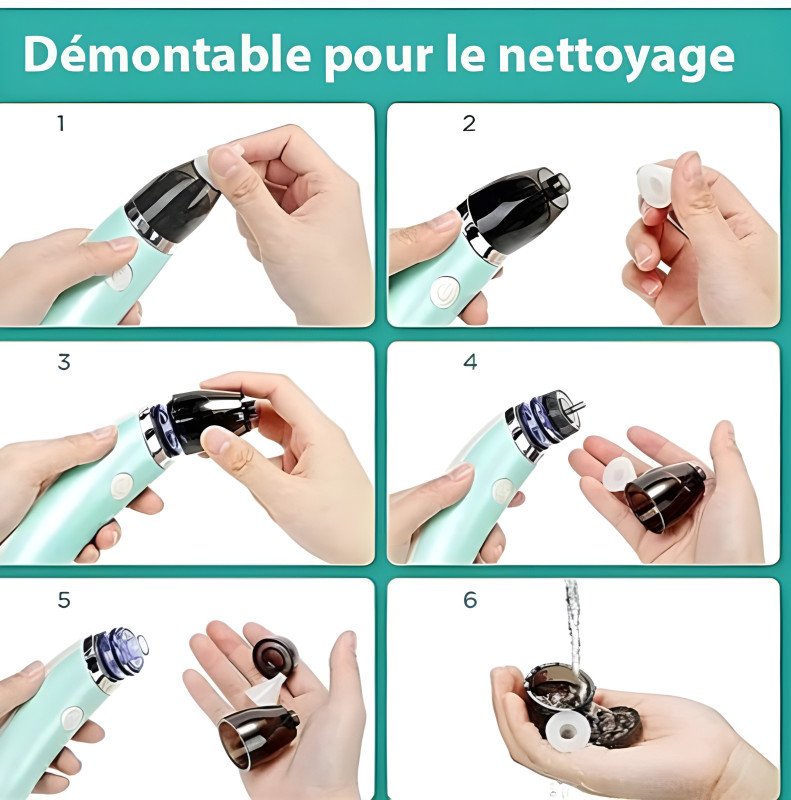 Démontable pour le nettoyage

1

2

3

4

5

6