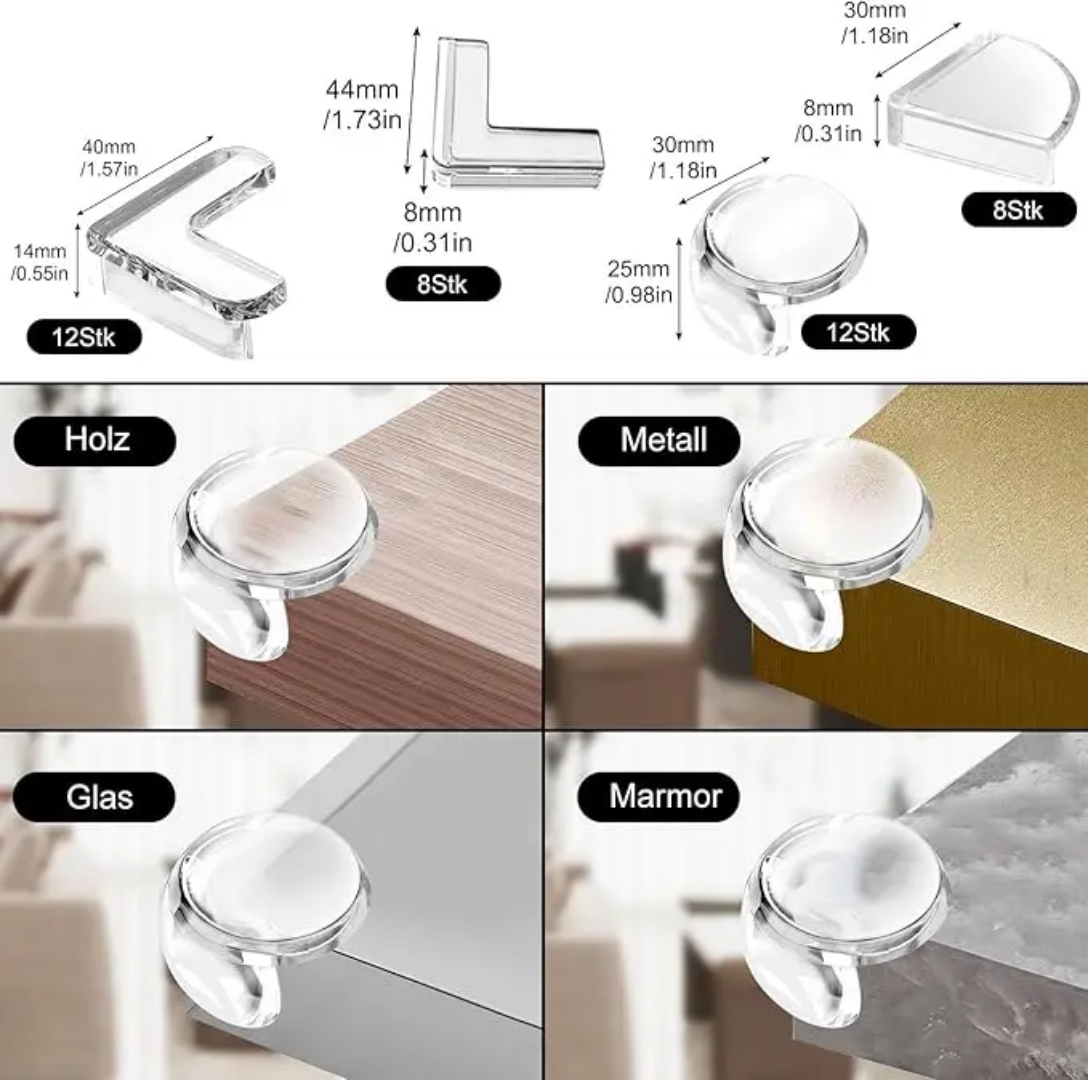 40mm
/1.57in

14mm
/0.55in

12Stk

44mm
/1.73in

8mm
/0.31in

8Stk

30mm
/1.18in

25mm
/0.98in

12Stk

30mm
/1.18in

8mm
/0.31in

8Stk

Holz

Metall

Glas

Marmor