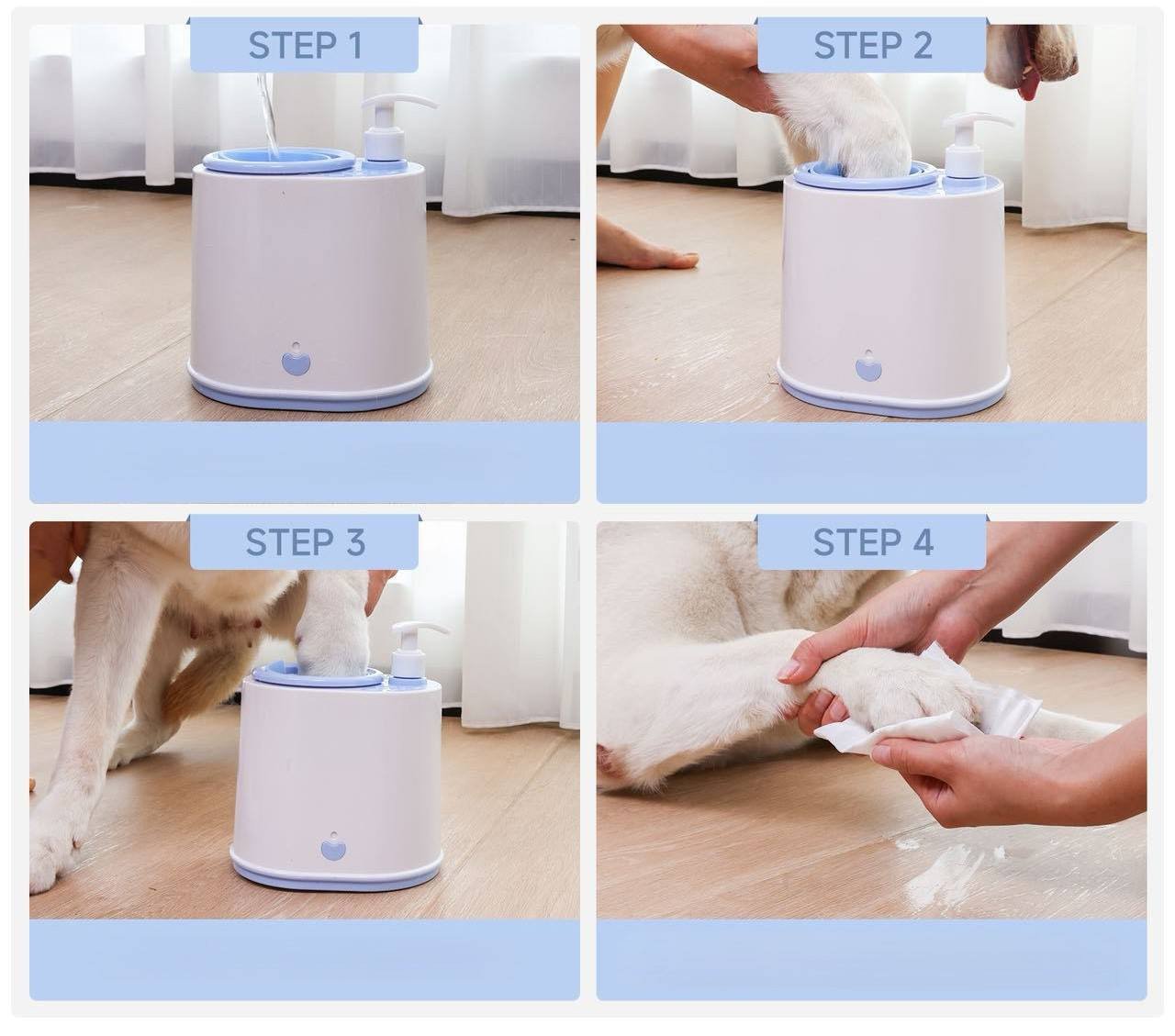 STEP 1

STEP 2

STEP 3

STEP 4